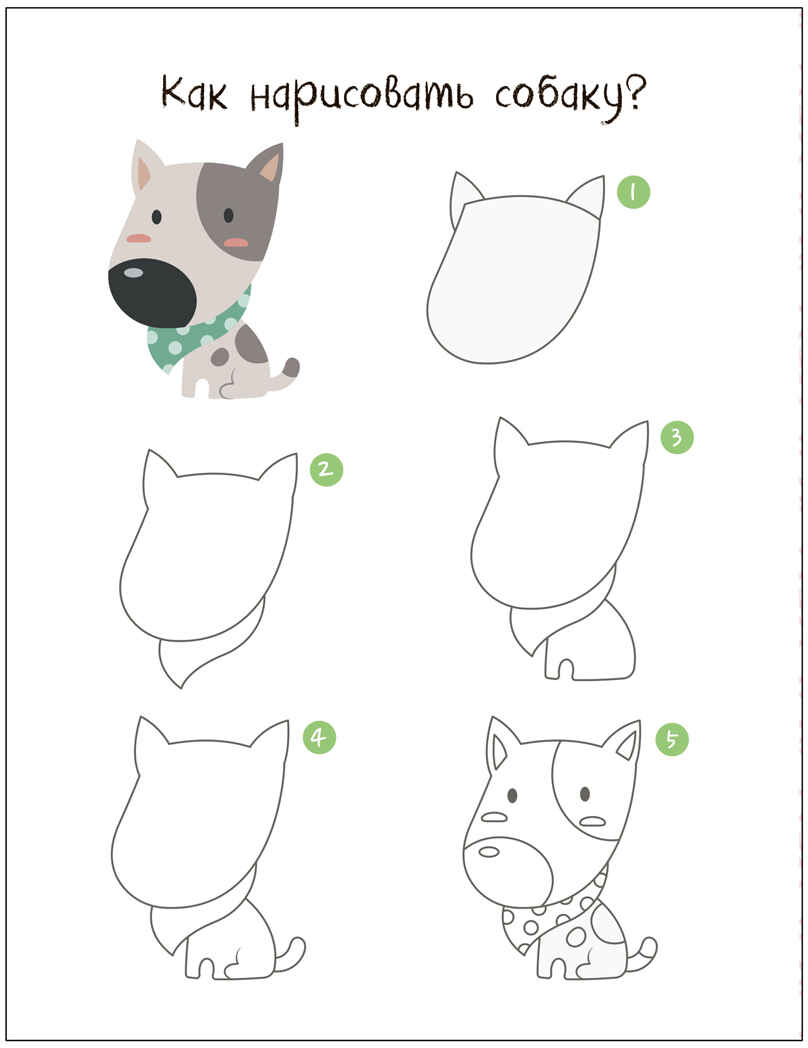 Как нарисовать собаку?

1

2

3

4

5