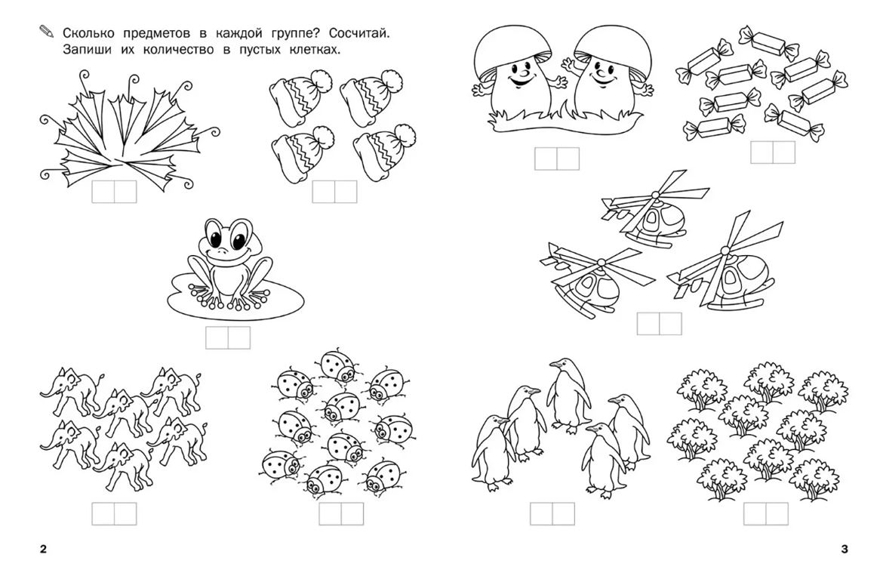 Сколько предметов в каждой группе? Сосчитай. Запиши их количество в пустых клетках.

2

3