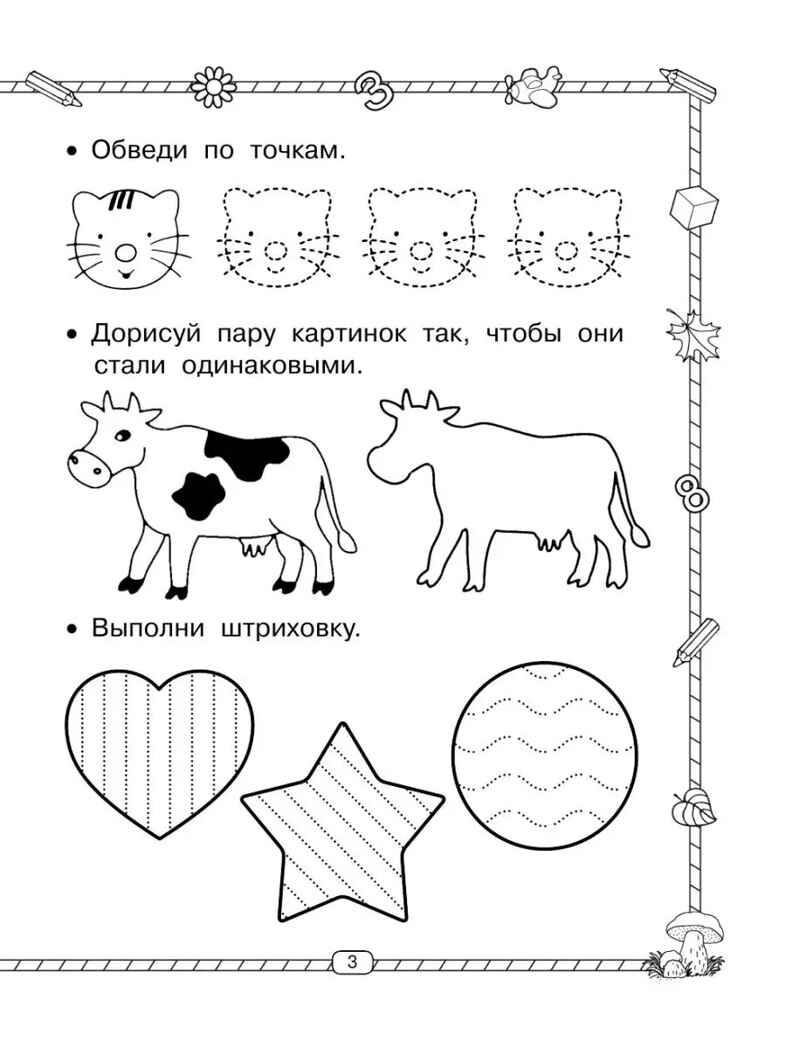 • Обведи по точкам.

• Дорисуй пару картинок так, чтобы они стали одинаковыми.

• Выполни штриховку.

3