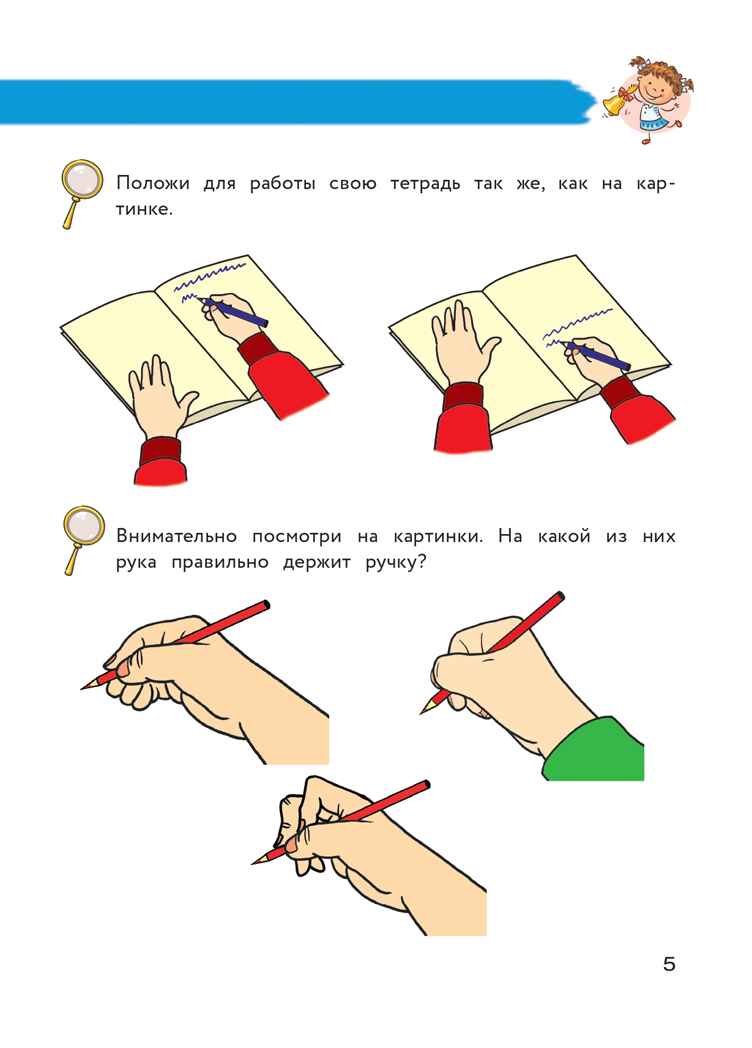 Положи для работы свою тетрадь так же, как на картинке.

Внимательно посмотри на картинки. На какой из них рука правильно держит ручку?

5