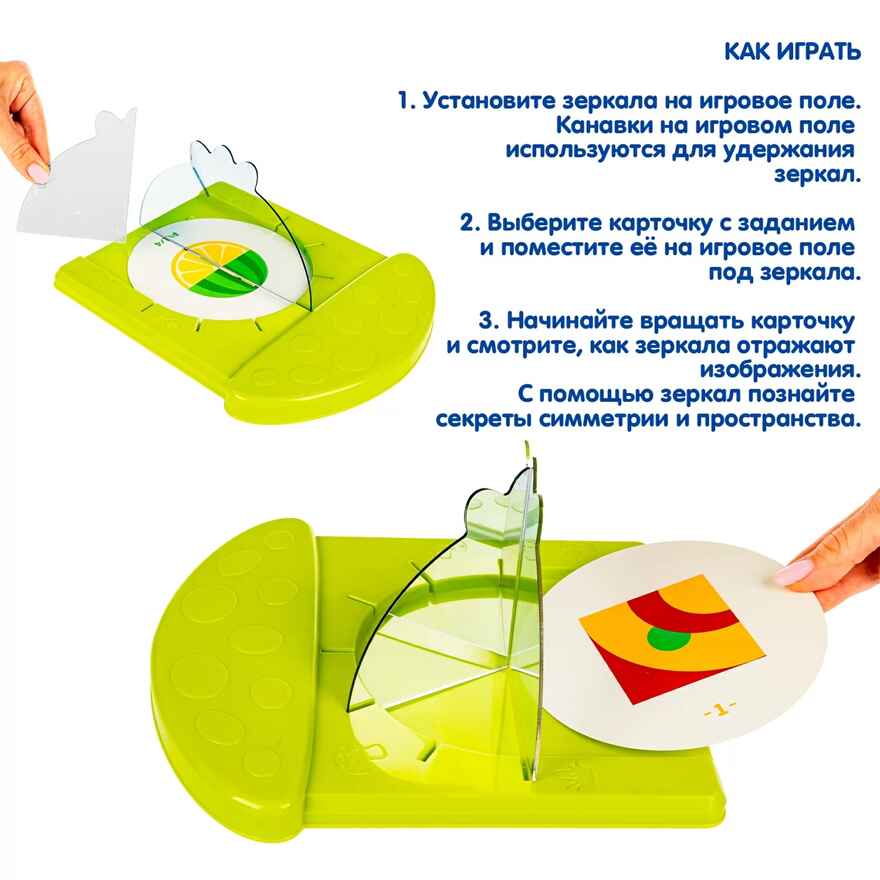 КАК ИГРАТЬ

1. Установите зеркала на игровое поле. Канавки на игровом поле используются для удержания зеркал.

2. Выберите карточку с заданием и поместите её на игровое поле под зеркала.

3. Начинайте вращать карточку и смотрите, как зеркала отражают изображения. С помощью зеркал познайте секреты симметрии и пространства.

-1-