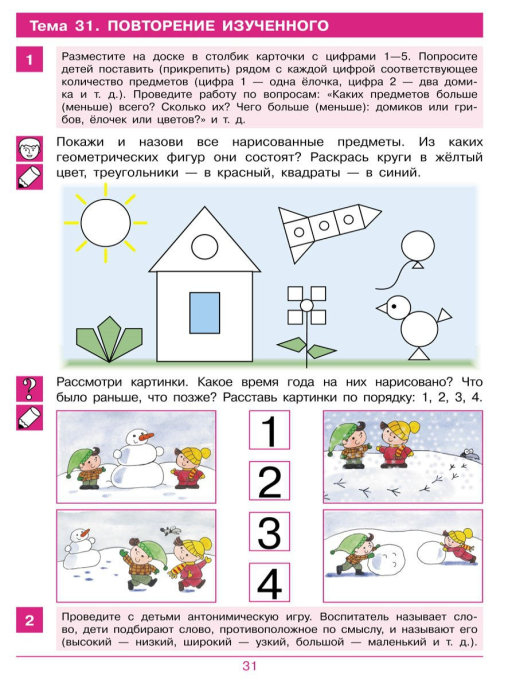 Тема 31. ПОВТОРЕНИЕ ИЗУЧЕННОГО

1

Разместите на доске в столбик карточки с цифрами 1—5. Попросите детей поставить (прикрепить) рядом с каждой цифрой соответствующее количество предметов (цифра 1 — одна ёлочка, цифра 2 — два домика и т. д.). Проведите работу по вопросам: «Каких предметов больше (меньше) всего? Сколько их? Чего больше (меньше): домиков или грибов, ёлочек или цветов?» и т. д.

Покажи и назови все нарисованные предметы. Из каких геометрических фигур они состоят? Раскрась круги в жёлтый цвет, треугольники — в красный, квадраты — в синий.

Рассмотри картинки. Какое время года на них нарисовано? Что было раньше, что позже? Расставь картинки по порядку: 1, 2, 3, 4.

1

2

3

4

2

Проведите с детьми антонимическую игру. Воспитатель называет слово, дети подбирают слово, противоположное по смыслу, и называют его (высокий — низкий, широкий — узкий, большой — маленький и т. д.).

31