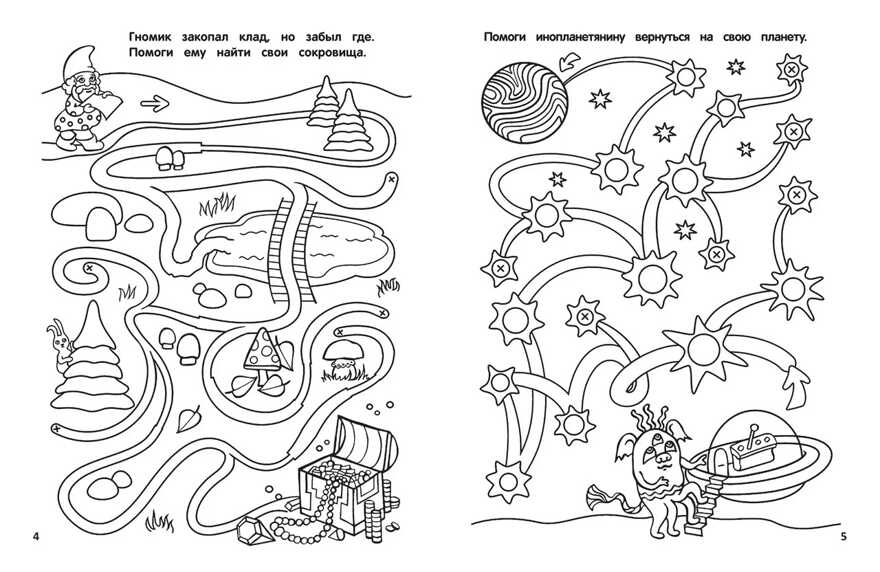 Гномик закопал клад, но забыл где. Помоги ему найти свои сокровища.

4

Помоги инопланетянину вернуться на свою планету.

5