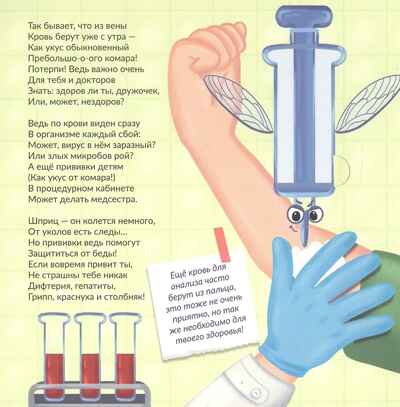 Так бывает, что из вены
Кровь берут уже с утра —
Как укус обыкновенный
Пребольшо-о-ого комара!
Потерпи! Ведь важно очень
Для тебя и докторов
Знать: здоров ли ты, дружочек,
Или, может, нездоров?

Ведь по крови виден сразу
В организме каждый сбой:
Может, вирус в нём заразный?
Или злых микробов рой?
А ещё прививки детям
(Как укус от комара!)
В процедурном кабинете
Может делать медсестра.

Шприц — он колется немного,
От уколов есть следы...
Но прививки ведь помогут
Защититься от беды!
Если вовремя привит ты,
Не страшны тебе никак
Дифтерия, гепатиты,
Грипп, краснуха и столбняк!

Ещё кровь для анализа часто берут из пальца, это тоже не очень приятно, но так же необходимо для твоего здоровья!