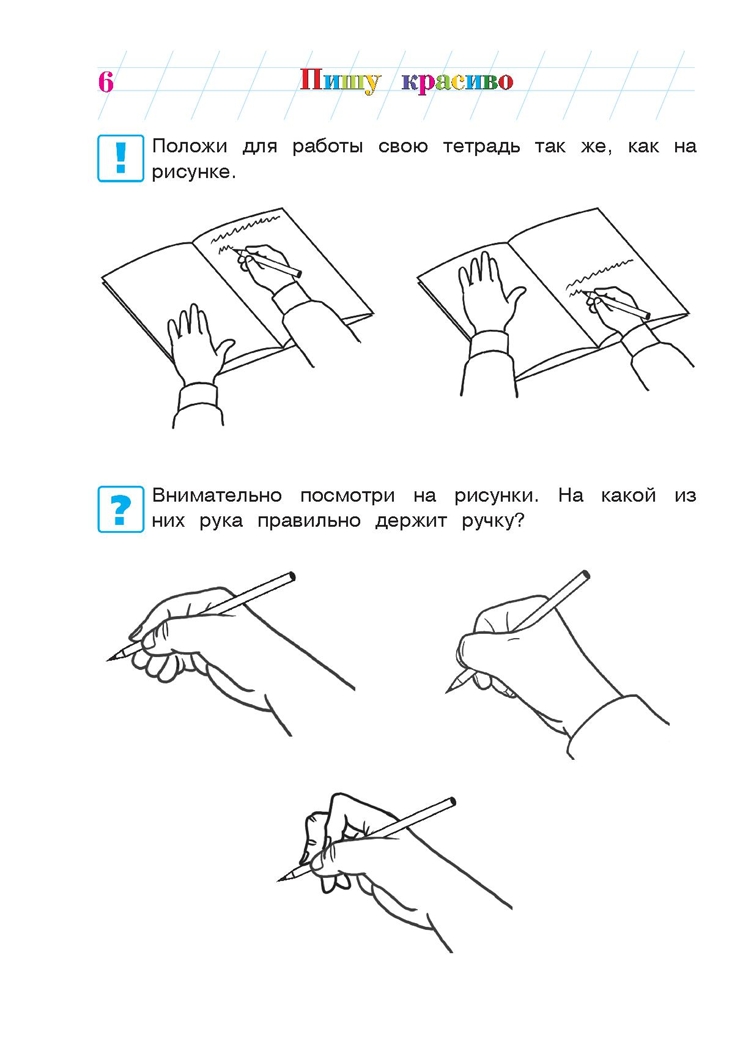 6 Пишу красиво

!

Положи для работы свою тетрадь так же, как на рисунке.

?

Внимательно посмотри на рисунки. На какой из них рука правильно держит ручку?