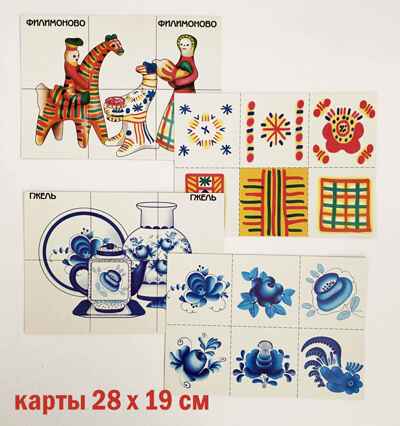 ФИЛИМОНОВО

ФИЛИМОНОВО

ГЖЕЛЬ

ГЖЕЛЬ

карты 28 х 19 см