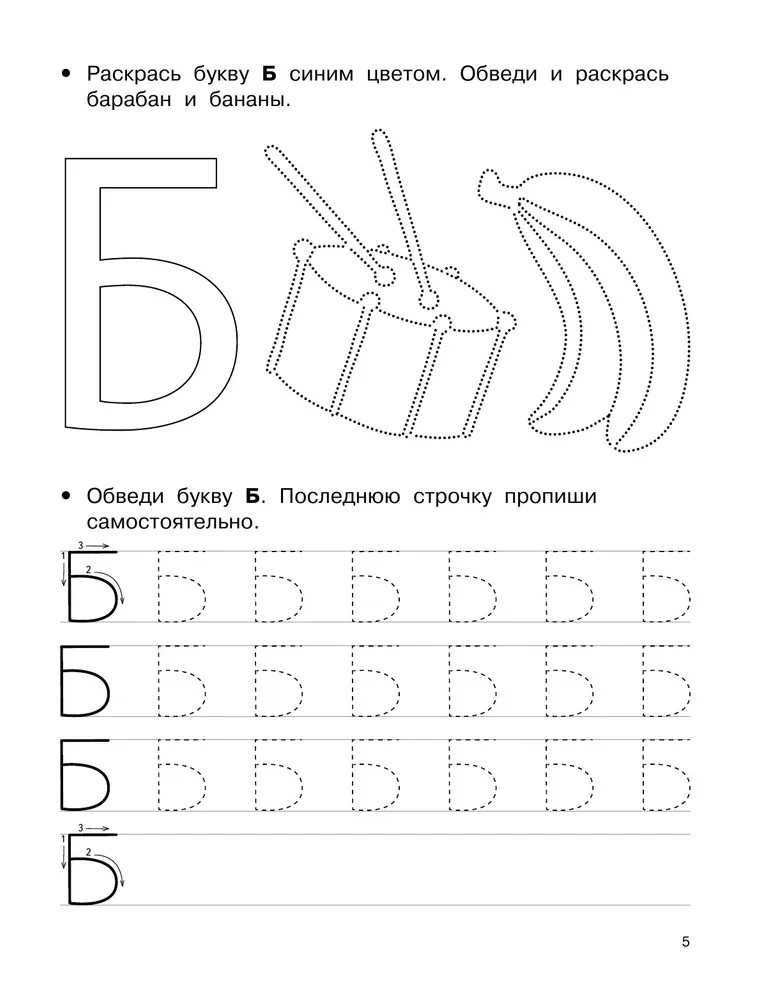 • Раскрась букву **Б** синим цветом. Обведи и раскрась барабан и бананы.

Б

• Обведи букву **Б**. Последнюю строчку пропиши самостоятельно.

3 1 2 Б Б Б Б Б Б Б

Б Б Б Б Б Б Б

Б Б Б Б Б Б Б

3 1 2 Б

5