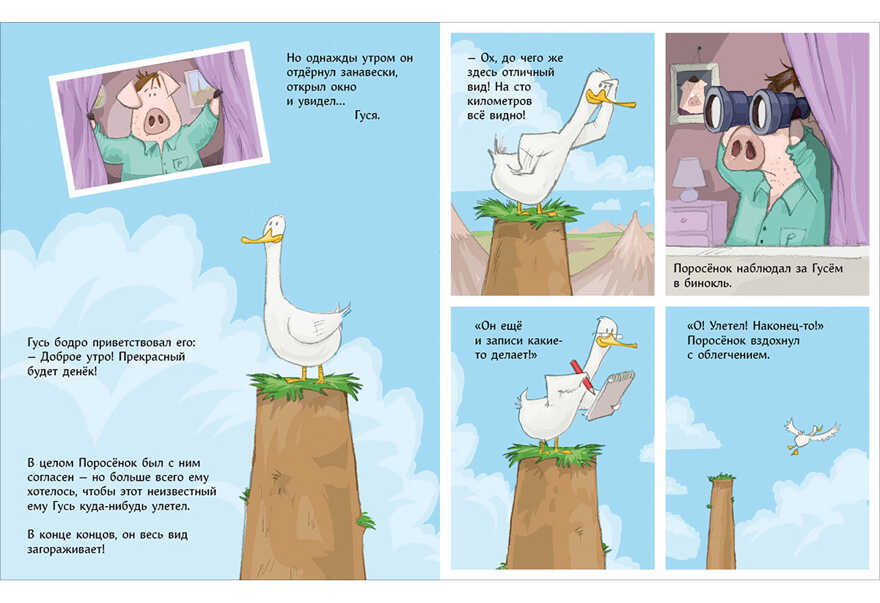 Но однажды утром он отдёрнул занавески, открыл окно и увидел... Гуся.

Гусь бодро приветствовал его:
— Доброе утро! Прекрасный будет денёк!

В целом Поросёнок был с ним согласен — но больше всего ему хотелось, чтобы этот неизвестный ему Гусь куда-нибудь улетел.

В конце концов, он весь вид загораживает!

— Ох, до чего же здесь отличный вид! На сто километров всё видно!

Поросёнок наблюдал за Гусём в бинокль.

«Он ещё и записи какие-то делает!»

«О! Улетел! Наконец-то!» Поросёнок вздохнул с облегчением.