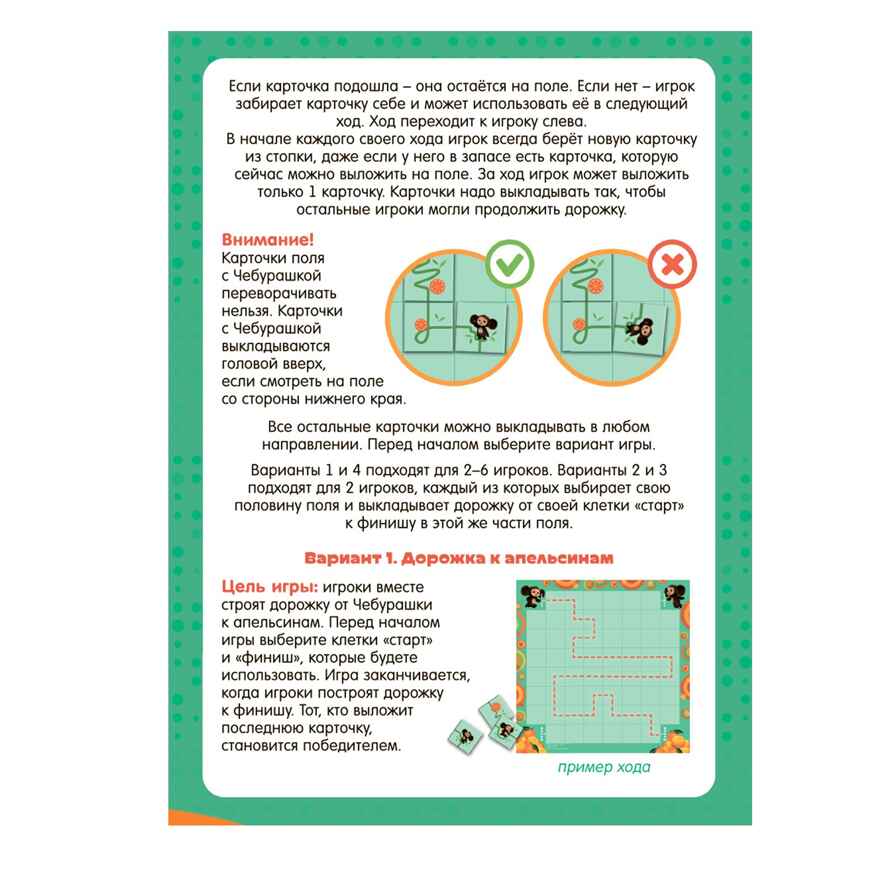 Если карточка подошла – она остаётся на поле. Если нет – игрок забирает карточку себе и может использовать её в следующий ход. Ход переходит к игроку слева.
В начале каждого своего хода игрок всегда берёт новую карточку из стопки, даже если у него в запасе есть карточка, которую сейчас можно выложить на поле. За ход игрок может выложить только 1 карточку. Карточки надо выкладывать так, чтобы остальные игроки могли продолжить дорожку.

Внимание!
Карточки поля с Чебурашкой переворачивать нельзя. Карточки с Чебурашкой выкладываются головой вверх, если смотреть на поле со стороны нижнего края.

Все остальные карточки можно выкладывать в любом направлении. Перед началом выберите вариант игры.

Варианты 1 и 4 подходят для 2–6 игроков. Варианты 2 и 3 подходят для 2 игроков, каждый из которых выбирает свою половину поля и выкладывает дорожку от своей клетки «старт» к финишу в этой же части поля.

Вариант 1. Дорожка к апельсинам

Цель игры: игроки вместе строят дорожку от Чебурашки к апельсинам. Перед началом игры выберите клетки «старт» и «финиш», которые будете использовать. Игра заканчивается, когда игроки построят дорожку к финишу. Тот, кто выложит последнюю карточку, становится победителем.

пример хода