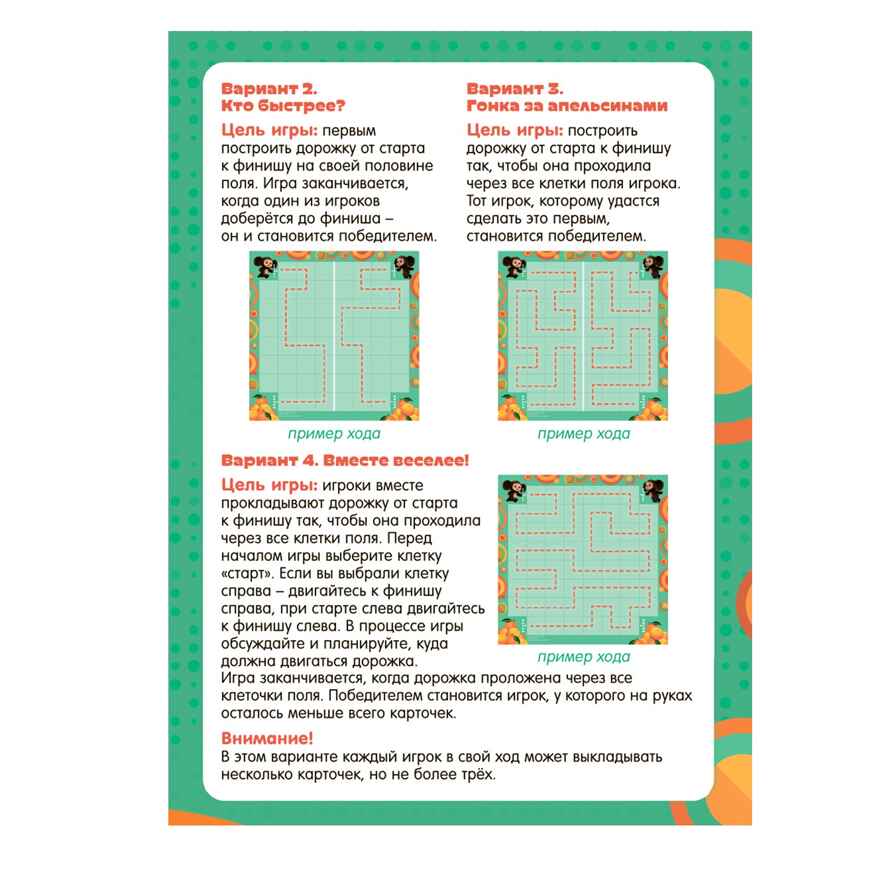 Вариант 2.
Кто быстрее?

Цель игры: первым построить дорожку от старта к финишу на своей половине поля. Игра заканчивается, когда один из игроков доберётся до финиша – он и становится победителем.

пример хода

Вариант 3.
Гонка за апельсинами

Цель игры: построить дорожку от старта к финишу так, чтобы она проходила через все клетки поля игрока. Тот игрок, которому удастся сделать это первым, становится победителем.

пример хода

Вариант 4. Вместе веселее!

Цель игры: игроки вместе прокладывают дорожку от старта к финишу так, чтобы она проходила через все клетки поля. Перед началом игры выберите клетку «старт». Если вы выбрали клетку справа – двигайтесь к финишу справа, при старте слева двигайтесь к финишу слева. В процессе игры обсуждайте и планируйте, куда должна двигаться дорожка.

пример хода

Игра заканчивается, когда дорожка проложена через все клеточки поля. Победителем становится игрок, у которого на руках осталось меньше всего карточек.

Внимание!
В этом варианте каждый игрок в свой ход может выкладывать несколько карточек, но не более трёх.