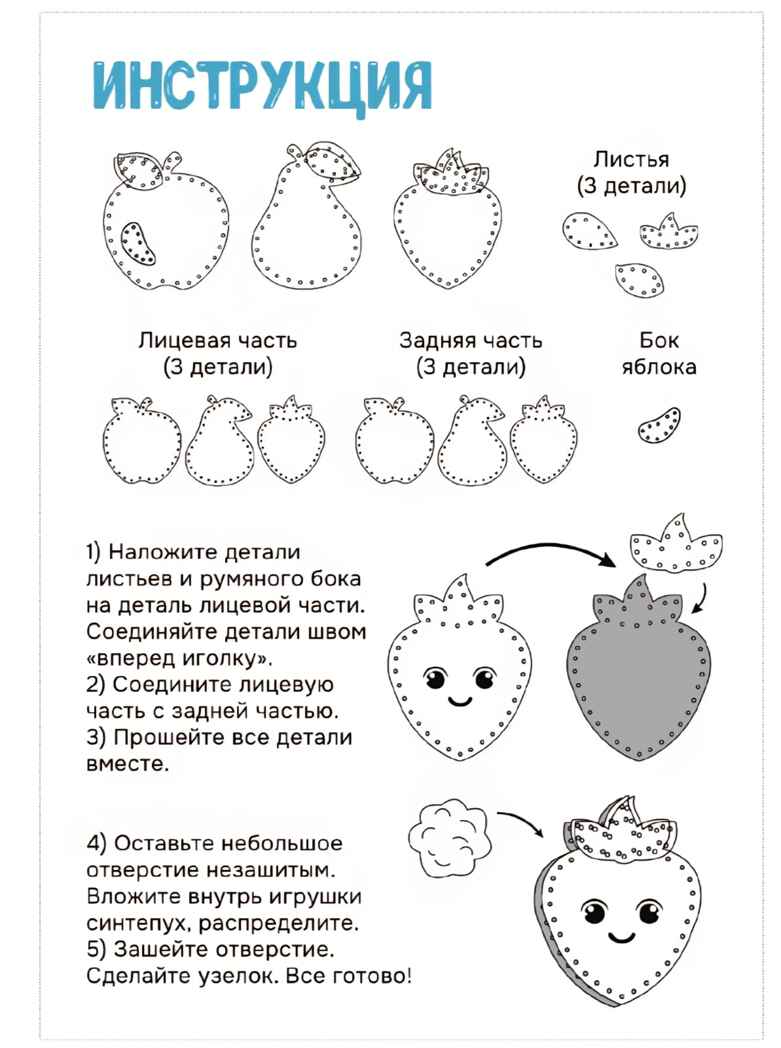 ИНСТРУКЦИЯ

Листья
(3 детали)

Лицевая часть
(3 детали)

Задняя часть
(3 детали)

Бок
яблока

1) Наложите детали листьев и румяного бока на деталь лицевой части. Соединяйте детали швом «вперед иголку».
2) Соедините лицевую часть с задней частью.
3) Прошейте все детали вместе.

4) Оставьте небольшое отверстие незашитым. Вложите внутрь игрушки синтепух, распределите.
5) Зашейте отверстие. Сделайте узелок. Все готово!