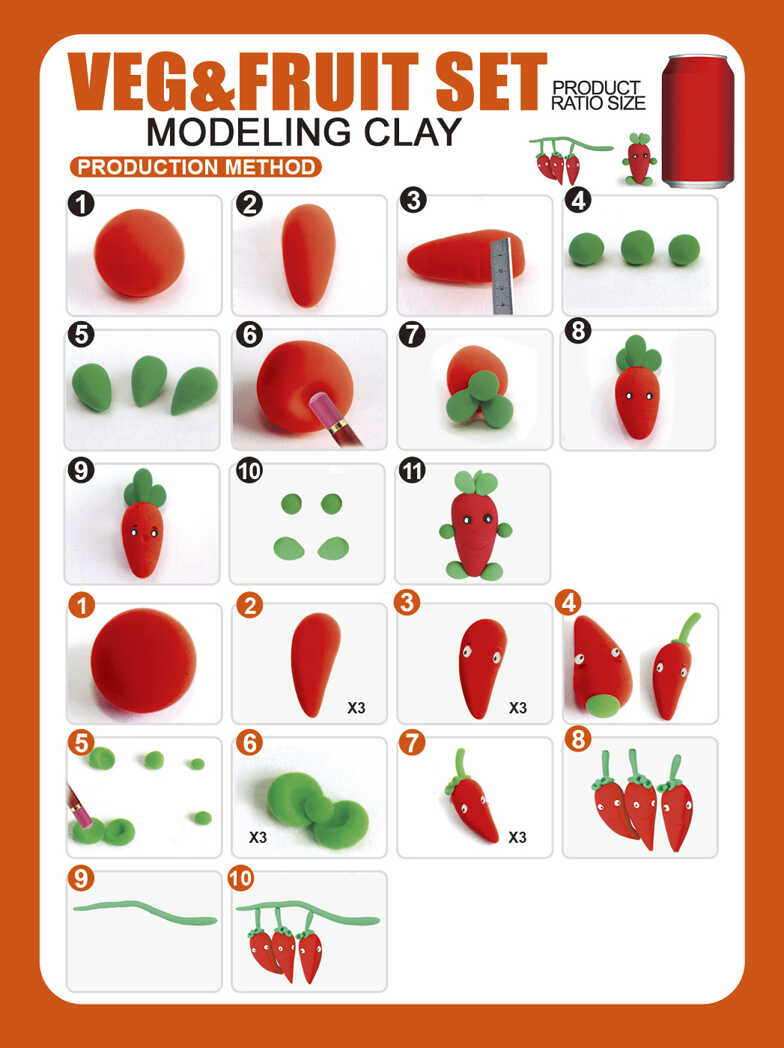 VEG&FRUIT SET
MODELING CLAY
PRODUCT RATIO SIZE
PRODUCTION METHOD

1
2
3
4
5
6
7
8
9
10
11

1
2
X3
3
X3
4
5
6
X3
7
X3
8
9
10