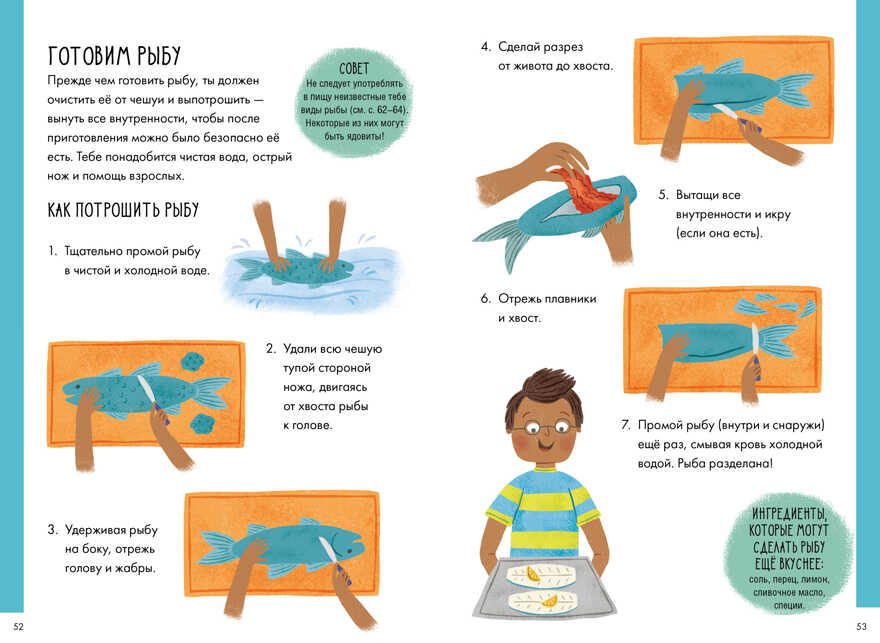 ГОТОВИМ РЫБУ

Прежде чем готовить рыбу, ты должен очистить её от чешуи и выпотрошить — вынуть все внутренности, чтобы после приготовления можно было безопасно её есть. Тебе понадобится чистая вода, острый нож и помощь взрослых.

СОВЕТ
Не следует употреблять в пищу неизвестные тебе виды рыбы (см. с. 62–64). Некоторые из них могут быть ядовиты!

КАК ПОТРОШИТЬ РЫБУ

1. Тщательно промой рыбу в чистой и холодной воде.

2. Удали всю чешую тупой стороной ножа, двигаясь от хвоста рыбы к голове.

3. Удерживая рыбу на боку, отрежь голову и жабры.

52

4. Сделай разрез от живота до хвоста.

5. Вытащи все внутренности и икру (если она есть).

6. Отрежь плавники и хвост.

7. Промой рыбу (внутри и снаружи) ещё раз, смывая кровь холодной водой. Рыба разделана!

ИНГРЕДИЕНТЫ, КОТОРЫЕ МОГУТ СДЕЛАТЬ РЫБУ ЕЩЁ ВКУСНЕЕ:
соль, перец, лимон, сливочное масло, специи.

53