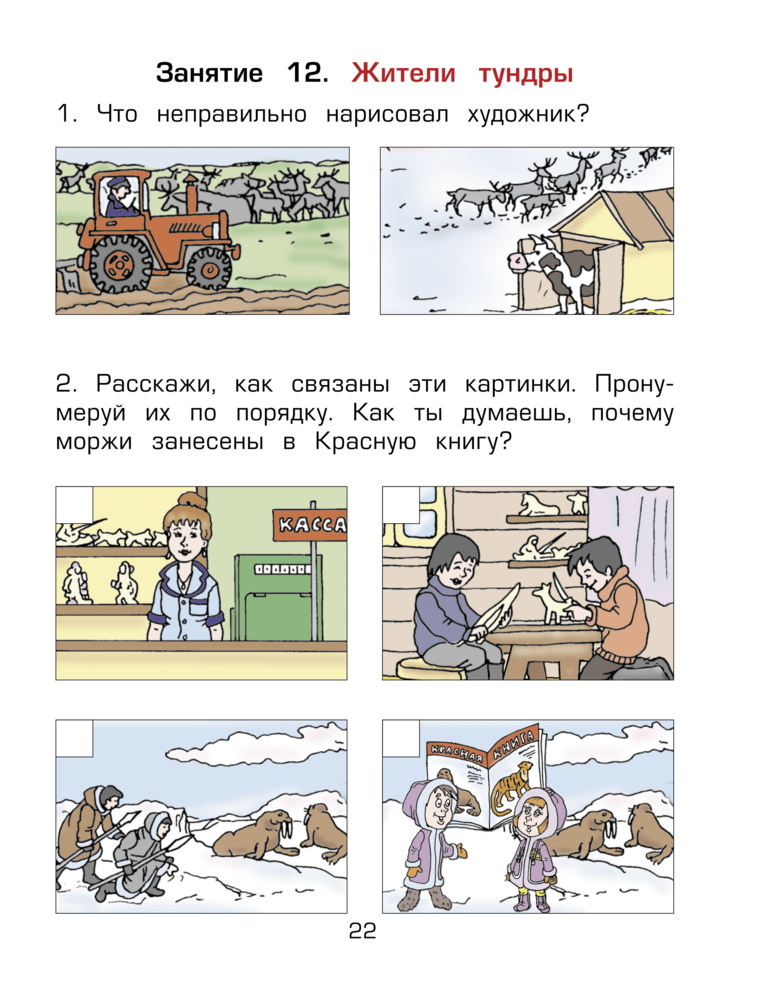 Занятие 12. Жители тундры

1. Что неправильно нарисовал художник?

2. Расскажи, как связаны эти картинки. Пронумеруй их по порядку. Как ты думаешь, почему моржи занесены в Красную книгу?

КАССА

КРАСНАЯ КНИГА

22