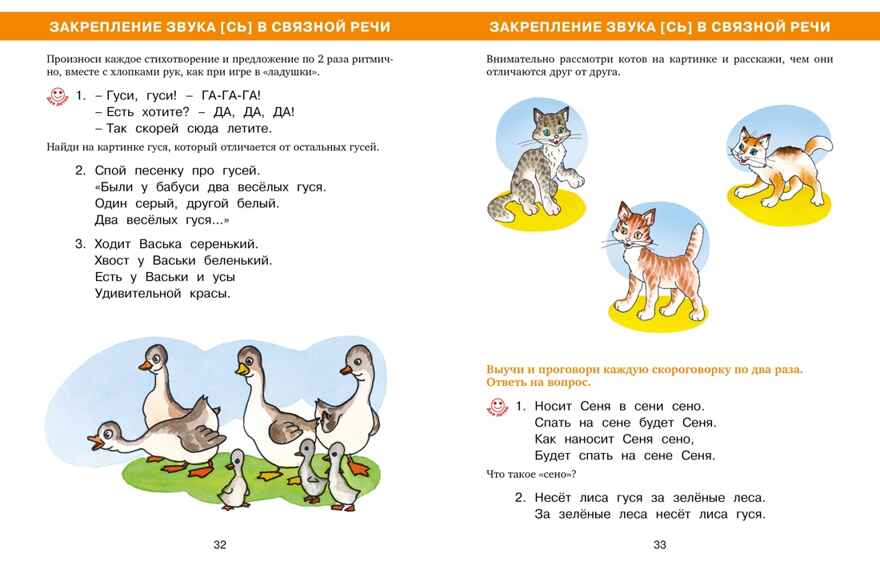 ЗАКРЕПЛЕНИЕ ЗВУКА [СЬ] В СВЯЗНОЙ РЕЧИ

Произноси каждое стихотворение и предложение по 2 раза ритмично, вместе с хлопками рук, как при игре в «ладушки».

1. – Гуси, гуси! – ГА-ГА-ГА!
– Есть хотите? – ДА, ДА, ДА!
– Так скорей сюда летите.

Найди на картинке гуся, который отличается от остальных гусей.

2. Спой песенку про гусей.
«Были у бабуси два весёлых гуся.
Один серый, другой белый.
Два весёлых гуся...»

3. Ходит Васька серенький.
Хвост у Васьки беленький.
Есть у Васьки и усы
Удивительной красы.

32

ЗАКРЕПЛЕНИЕ ЗВУКА [СЬ] В СВЯЗНОЙ РЕЧИ

Внимательно рассмотри котов на картинке и расскажи, чем они отличаются друг от друга.

Выучи и проговори каждую скороговорку по два раза. Ответь на вопрос.

1. Носит Сеня в сени сено.
Спать на сене будет Сеня.
Как наносит Сеня сено,
Будет спать на сене Сеня.

Что такое «сено»?

2. Несёт лиса гуся за зелёные леса.
За зелёные леса несёт лиса гуся.

33